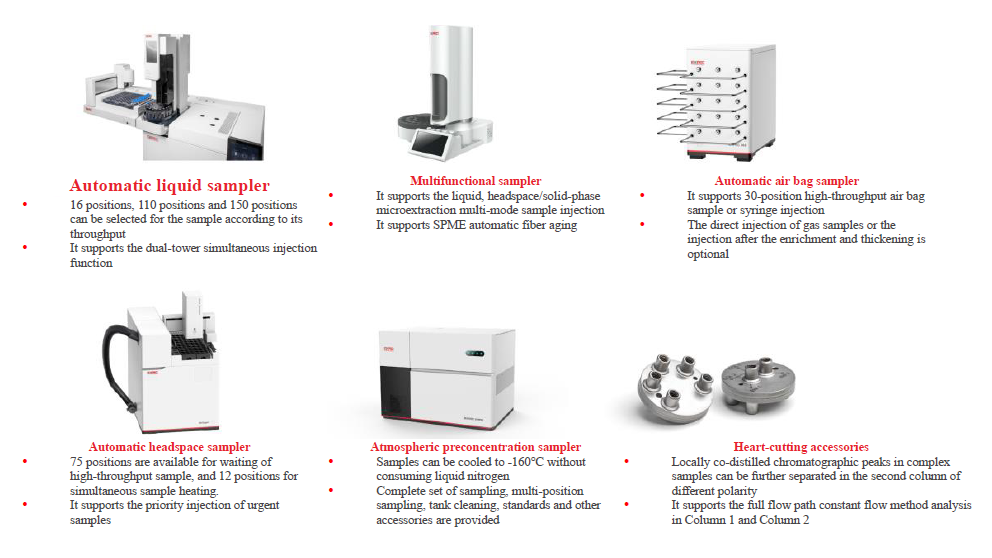 Automatic liquid sampler
• 16 positions, 110 positions and 150 positions can be selected for the sample according to its throughput
• It supports the dual-tower simultaneous injection function

Multifunctional sampler
• It supports the liquid, headspace/solid-phase microextraction multi-mode sample injection
• It supports SPME automatic fiber aging

Automatic air bag sampler
• It supports 30-position high-throughput air bag sample or syringe injection
• The direct injection of gas samples or the injection after the enrichment and thickening is optional

Automatic headspace sampler
• 75 positions are available for waiting of high-throughput sample, and 12 positions for simultaneous sample heating.
• It supports the priority injection of urgent samples

Atmospheric preconcentration sampler
• Samples can be cooled to -160°C without consuming liquid nitrogen
• Complete set of sampling, multi-position sampling, tank cleaning, standards and other accessories are provided

Heart-cutting accessories
• Locally co-distilled chromatographic peaks in complex samples can be further separated in the second column of different polarity
• It supports the full flow path constant flow method analysis in Column 1 and Column 2