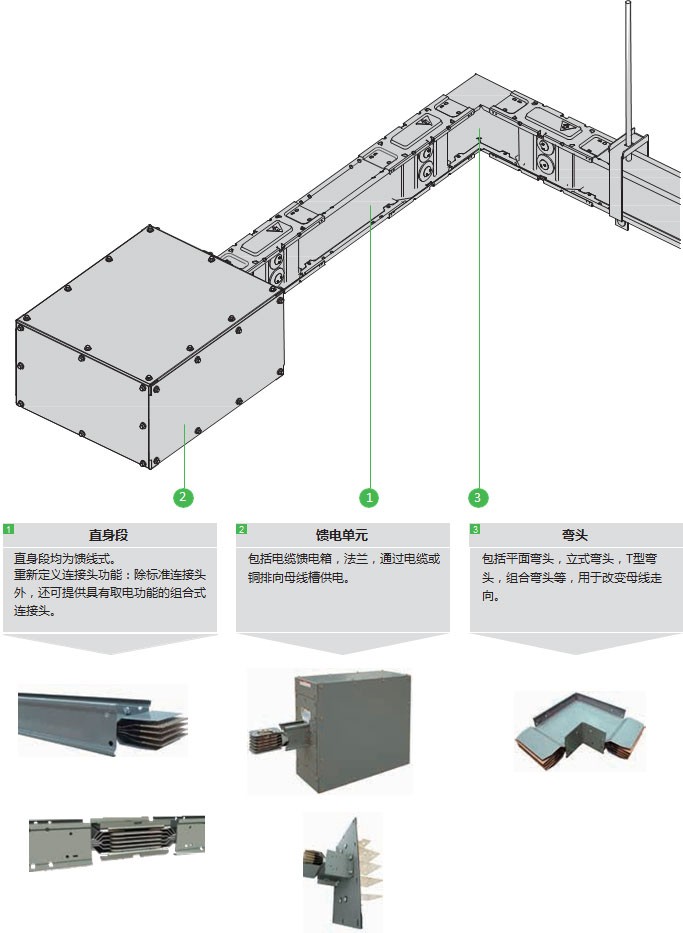 2

1

3

1 直身段

直身段均为馈线式。
重新定义连接头功能：除标准连接头外，还可提供具有取电功能的组合式连接头。

2 馈电单元

包括电缆馈电箱，法兰，通过电缆或铜排向母线槽供电。

3 弯头

包括平面弯头，立式弯头，T型弯头，组合弯头等，用于改变母线走向。