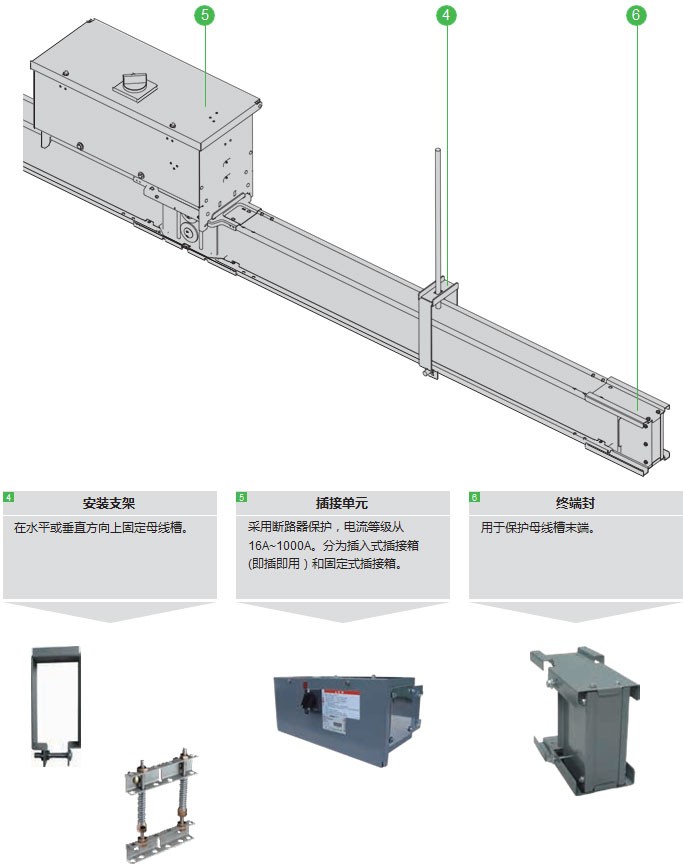 5

4

6

4
安装支架
在水平或垂直方向上固定母线槽。

5
插接单元
采用断路器保护，电流等级从16A~1000A。分为插入式插接箱(即插即用）和固定式插接箱。

6
终端封
用于保护母线槽末端。